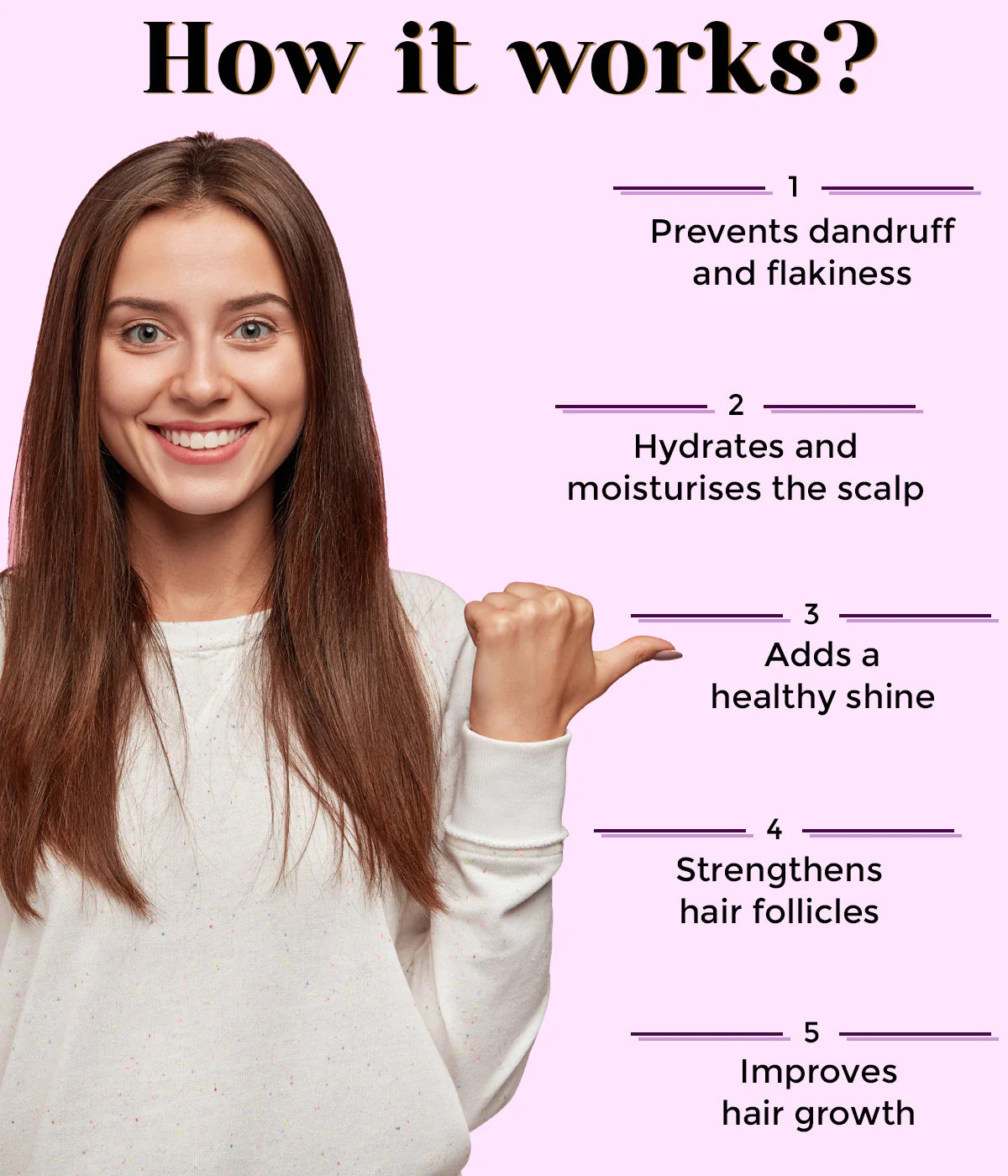 How it works?

1

Prevents dandruff and flakiness

2

Hydrates and moisturises the scalp

3

Adds a healthy shine

4

Strengthens hair follicles

5

Improves hair growth