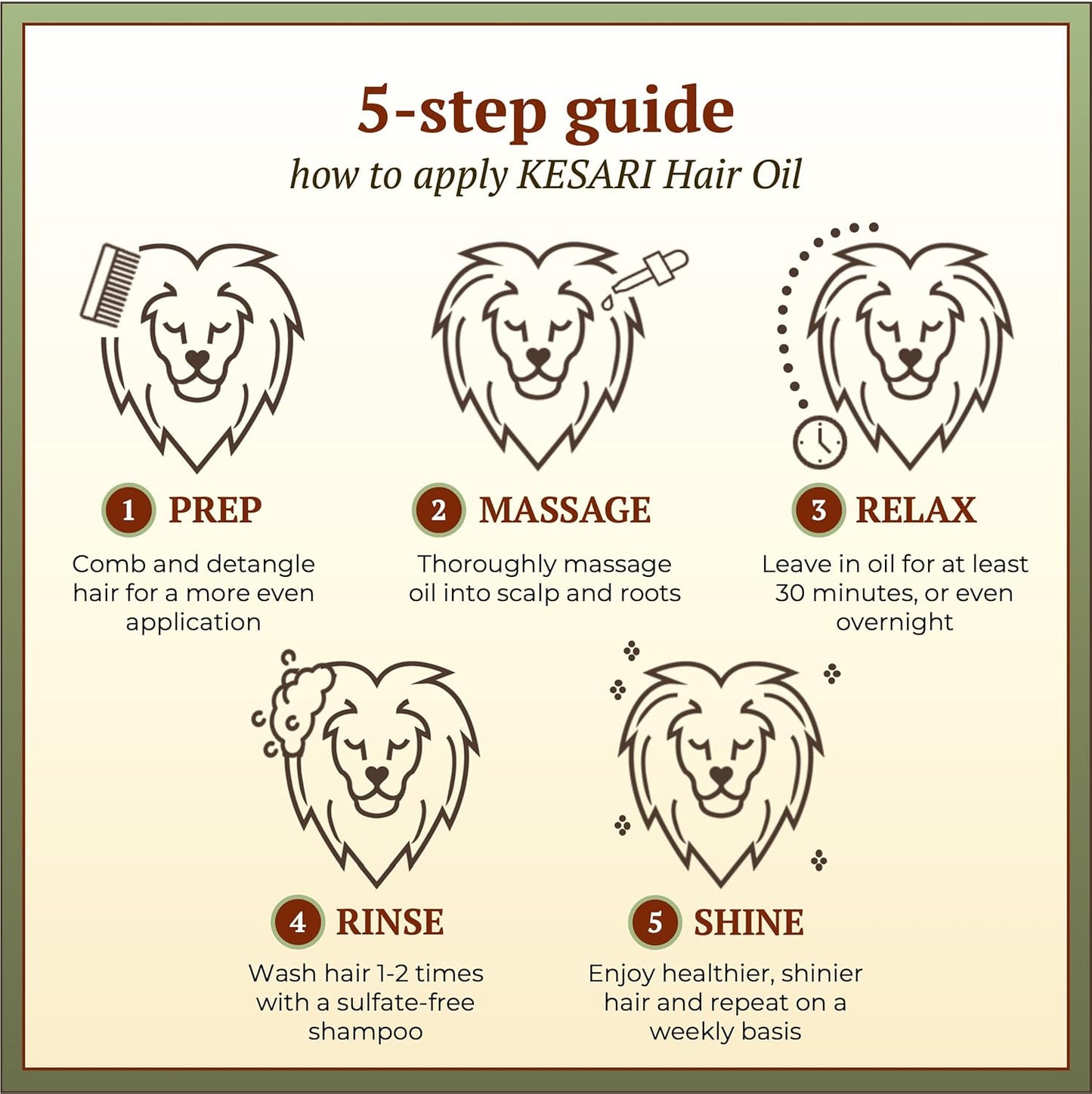 5-step guide
how to apply KESARI Hair Oil

1 PREP
Comb and detangle hair for a more even application

2 MASSAGE
Thoroughly massage oil into scalp and roots

3 RELAX
Leave in oil for at least 30 minutes, or even overnight

4 RINSE
Wash hair 1-2 times with a sulfate-free shampoo

5 SHINE
Enjoy healthier, shinier hair and repeat on a weekly basis